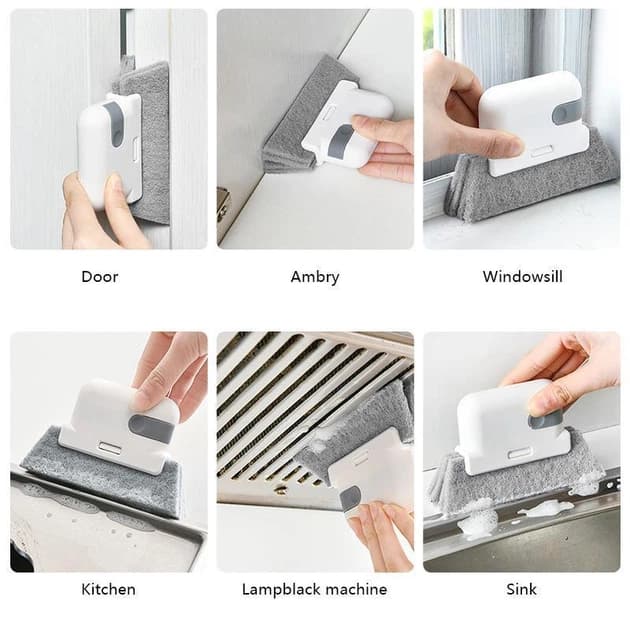 Door

Ambry

Windowsill

Kitchen

Lampblack machine

Sink