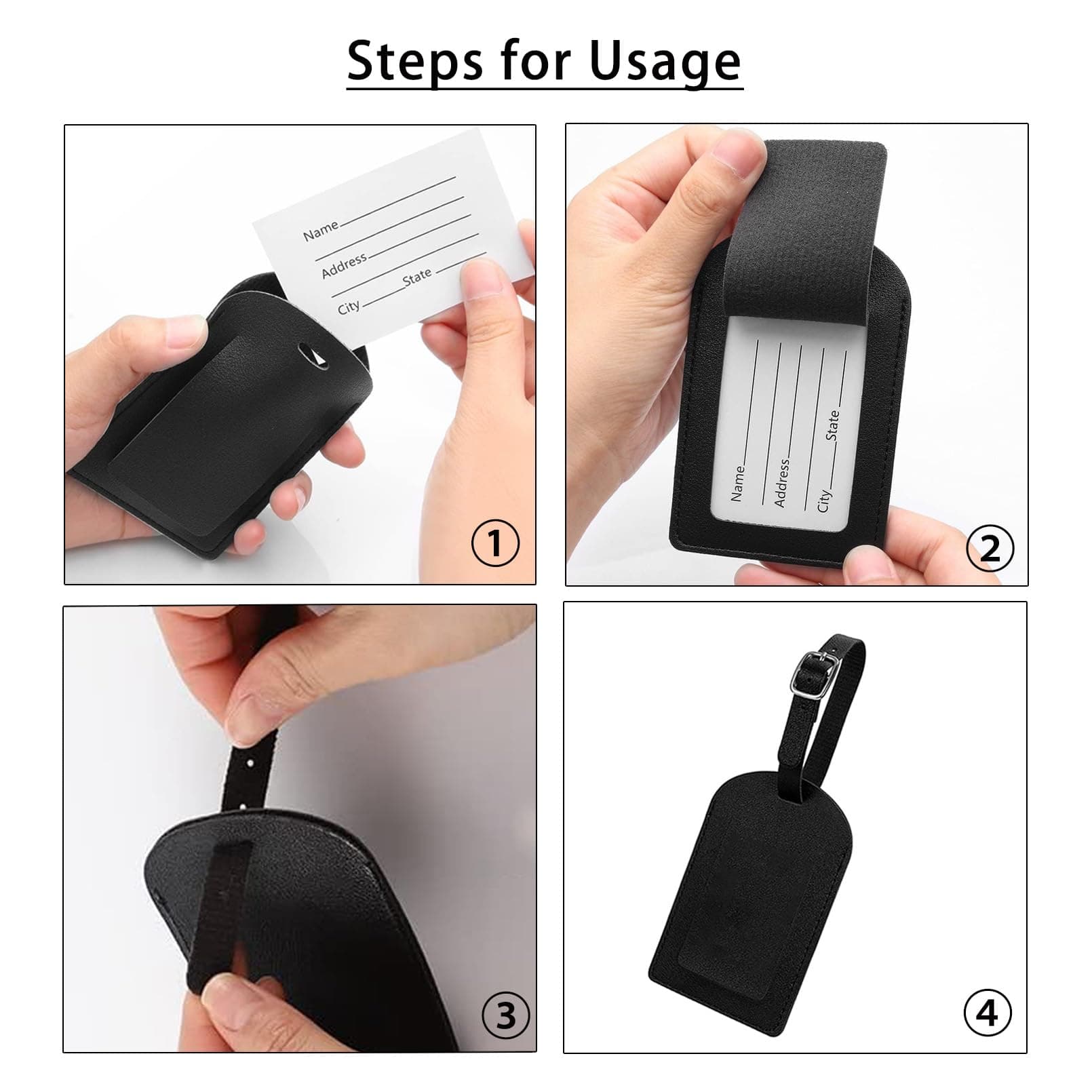 Steps for Usage

Name
Address
City State

①

Name
Address
City State

②

③

④